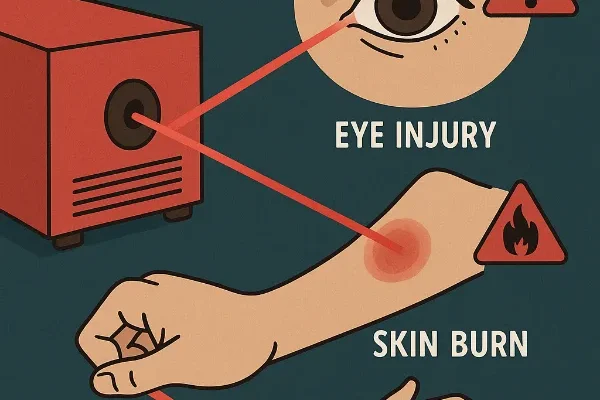 EYE INJURY

SKIN BURN